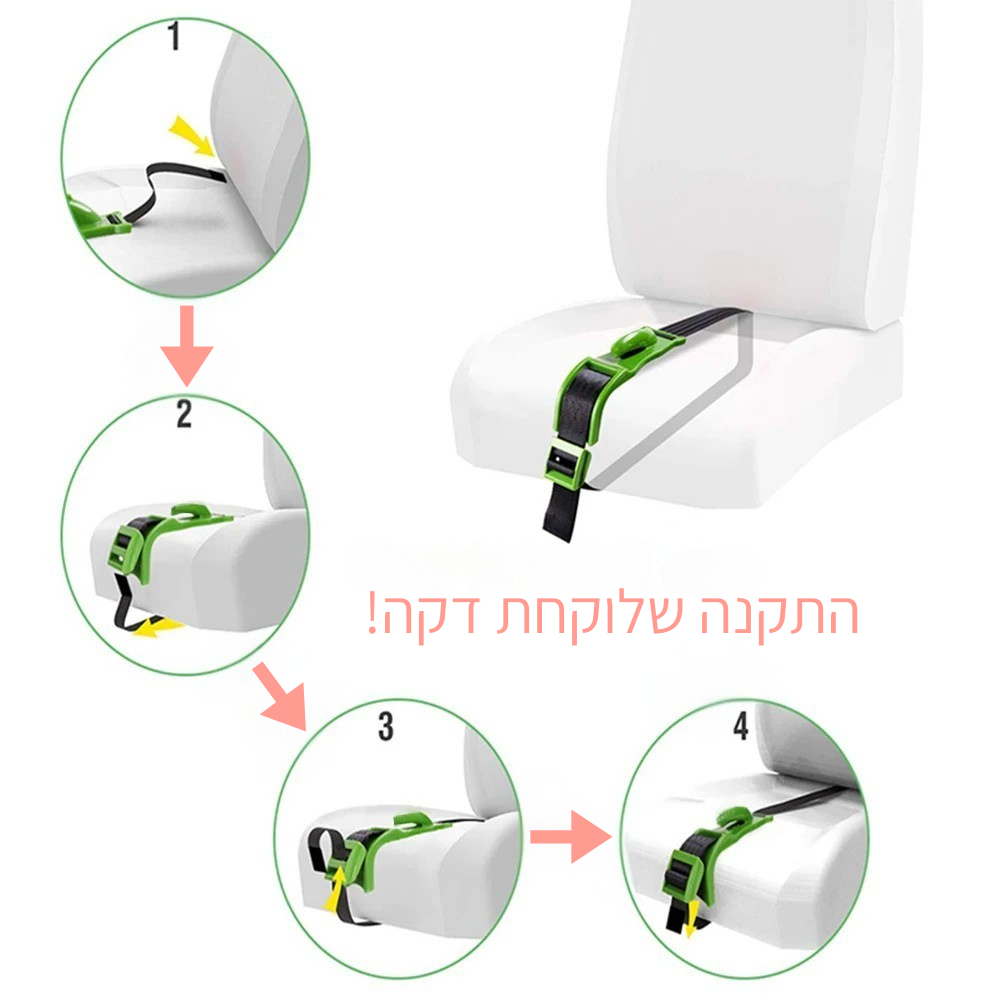 1

2

התקנה שלוקחת דקה!

3

4